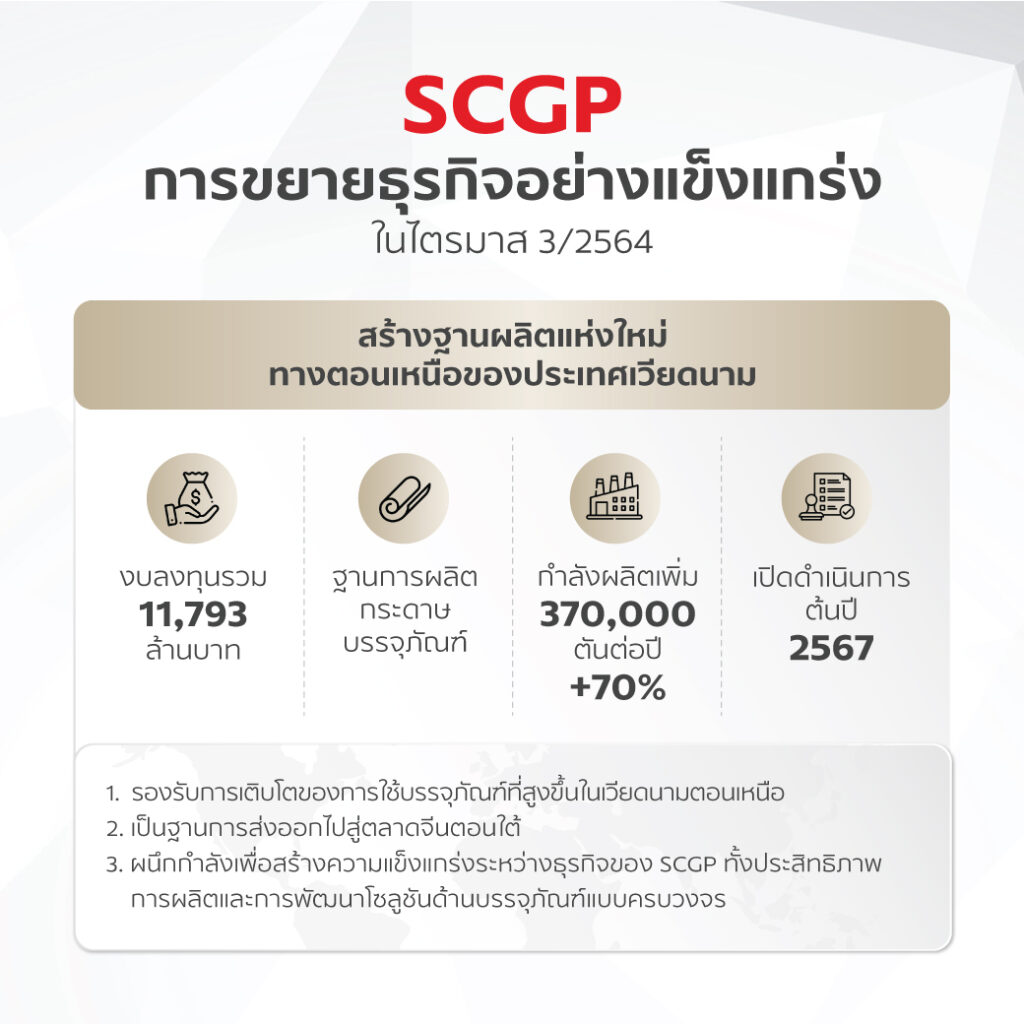 SCGP
การขยายธุรกิจอย่างแข็งแกร่ง
ในไตรมาส 3/2564

สร้างฐานผลิตแห่งใหม่
ทางตอนเหนือของประเทศเวียดนาม

งบลงทุนรวม
11,793
ล้านบาท

ฐานการผลิต
กระดาษ
บรรจุภัณฑ์

กำลังผลิตเพิ่ม
370,000
ตันต่อปี
+70%

เปิดดำเนินการ
ต้นปี
2567

1. รองรับการเติบโตของการใช้บรรจุภัณฑ์ที่สูงขึ้นในเวียดนามตอนเหนือ
2. เป็นฐานการส่งออกไปสู่ตลาดจีนตอนใต้
3. ผนึกกำลังเพื่อสร้างความแข็งแกร่งระหว่างธุรกิจของ SCGP ทั้งประสิทธิภาพการผลิตและการพัฒนาโซลูชันด้านบรรจุภัณฑ์แบบครบวงจร